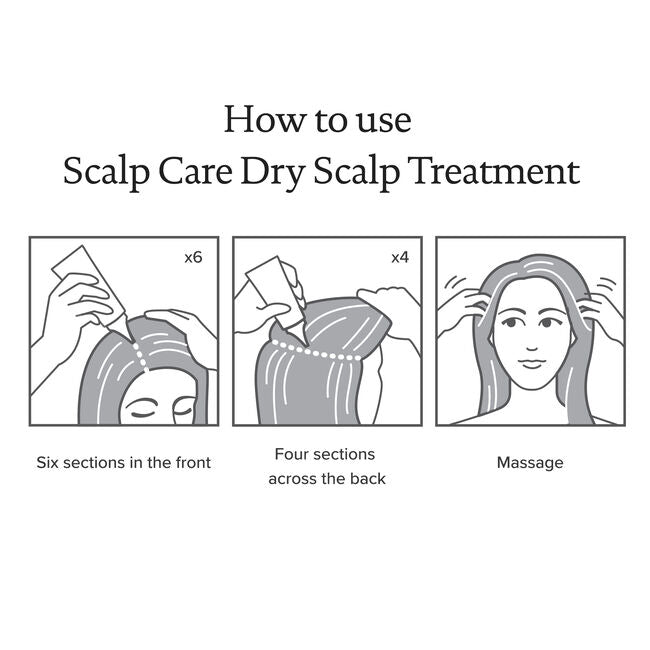 How to use
Scalp Care Dry Scalp Treatment

x6

Six sections in the front

x4

Four sections across the back

Massage